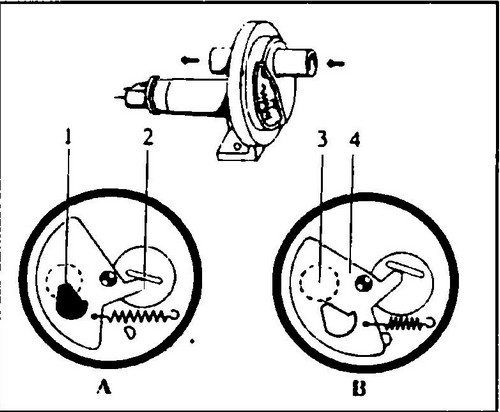 1
2
3
4
A
B